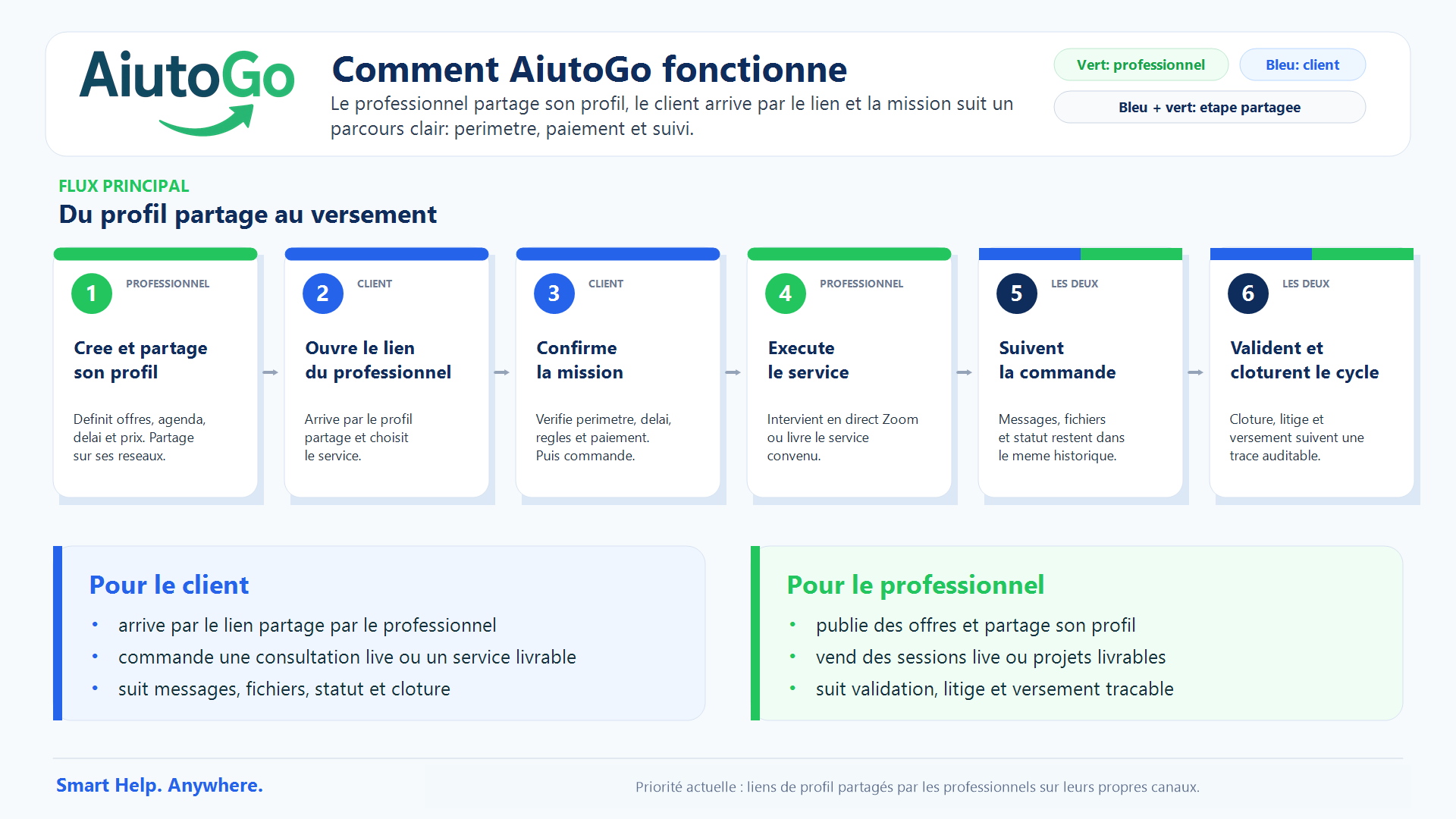 AiutoGo

Comment AiutoGo fonctionne

Le professionnel partage son profil, le client arrive par le lien et la mission suit un parcours clair: perimetre, paiement et suivi.

Vert: professionnel

Bleu: client

Bleu + vert: etape partagee

FLUX PRINCIPAL

Du profil partage au versement

1 PROFESSIONNEL

Cree et partage son profil

Definit offres, agenda, delai et prix. Partage sur ses reseaux.

2 CLIENT

Ouvre le lien du professionnel

Arrive par le profil partage et choisit le service.

3 CLIENT

Confirme la mission

Verifie perimetre, delai, regles et paiement. Puis commande.

4 PROFESSIONNEL

Execute le service

Intervient en direct Zoom ou livre le service convenu.

5 LES DEUX

Suivent la commande

Messages, fichiers et statut restent dans le meme historique.

6 LES DEUX

Valident et cloturent le cycle

Cloture, litige et versement suivent une trace auditable.

Pour le client

• arrive par le lien partage par le professionnel
• commande une consultation live ou un service livrable
• suit messages, fichiers, statut et cloture

Pour le professionnel

• publie des offres et partage son profil
• vend des sessions live ou projets livrables
• suit validation, litige et versement tracable

Smart Help. Anywhere.

Priorité actuelle : liens de profil partagés par les professionnels sur leurs propres canaux.