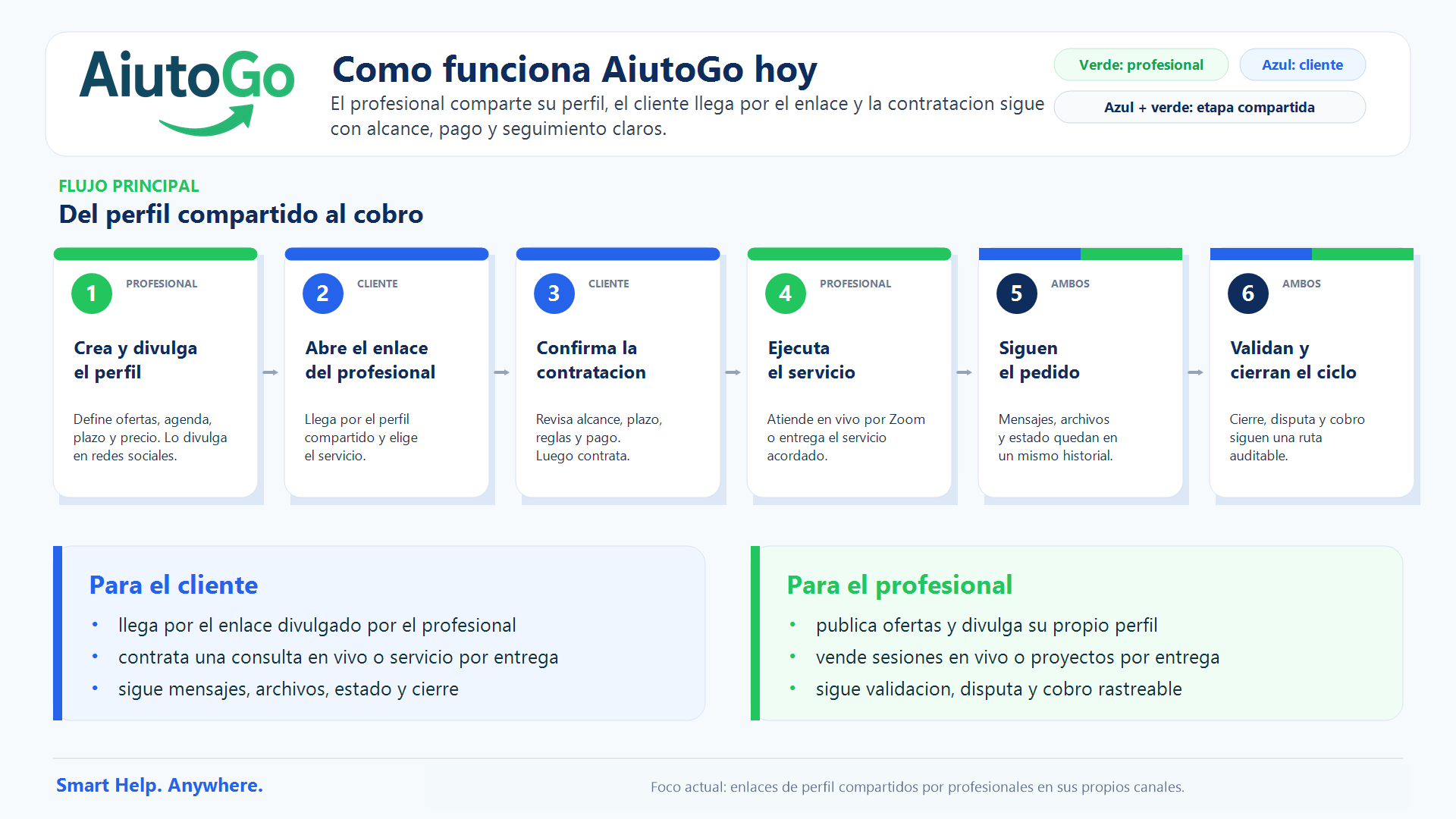 AiutoGo

Como funciona AiutoGo hoy

El profesional comparte su perfil, el cliente llega por el enlace y la contratacion sigue con alcance, pago y seguimiento claros.

Verde: profesional

Azul: cliente

Azul + verde: etapa compartida

FLUJO PRINCIPAL

Del perfil compartido al cobro

1 PROFESIONAL

Crea y divulga el perfil

Define ofertas, agenda, plazo y precio. Lo divulga en redes sociales.

2 CLIENTE

Abre el enlace del profesional

Llega por el perfil compartido y elige el servicio.

3 CLIENTE

Confirma la contratacion

Revisa alcance, plazo, reglas y pago. Luego contrata.

4 PROFESIONAL

Ejecuta el servicio

Atiende en vivo por Zoom o entrega el servicio acordado.

5 AMBOS

Siguen el pedido

Mensajes, archivos y estado quedan en un mismo historial.

6 AMBOS

Validan y cierran el ciclo

Cierre, disputa y cobro siguen una ruta auditable.

Para el cliente

• llega por el enlace divulgado por el profesional
• contrata una consulta en vivo o servicio por entrega
• sigue mensajes, archivos, estado y cierre

Para el profesional

• publica ofertas y divulga su propio perfil
• vende sesiones en vivo o proyectos por entrega
• sigue validacion, disputa y cobro rastreable

Smart Help. Anywhere.

Foco actual: enlaces de perfil compartidos por profesionales en sus propios canales.